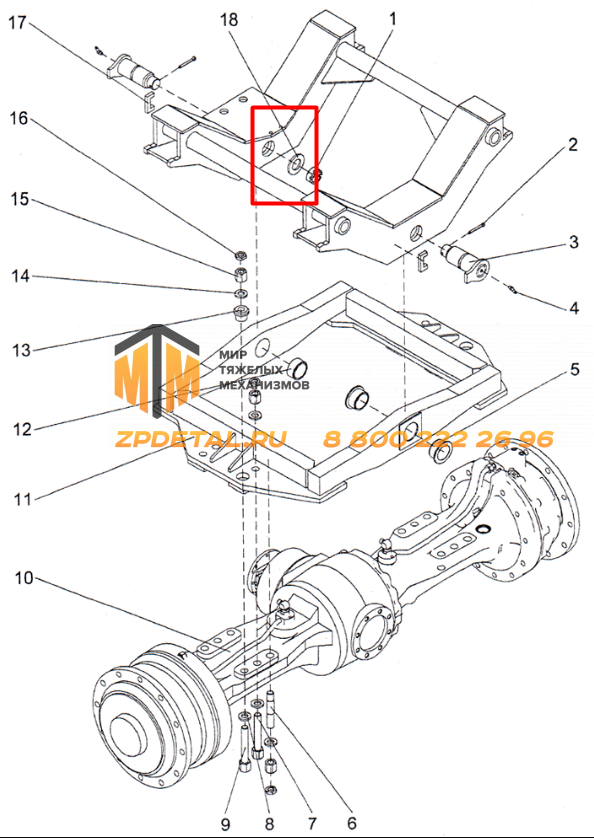 17
18
1
16
2
15
3
14
4
13
МТМ
МИР ТЯЖЕЛЫХ МЕХАНИЗМОВ
5
12
ZPDETAL.RU 8 800 222 26 96
11
10
9
8
7
6