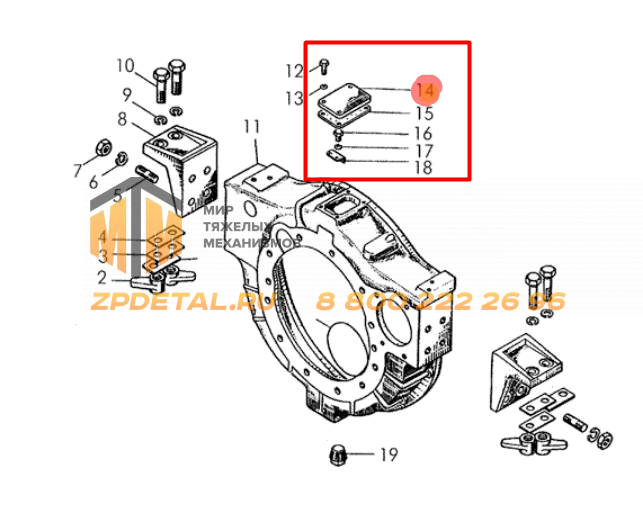 10
9
8
7
6
5
4
3
2
11
12
13
14
15
16
17
18
19
МИР
ТЯЖЕЛЫХ
МЕХАНИЗМОВ
ZPDETAL.RU
8 800 222 26 96